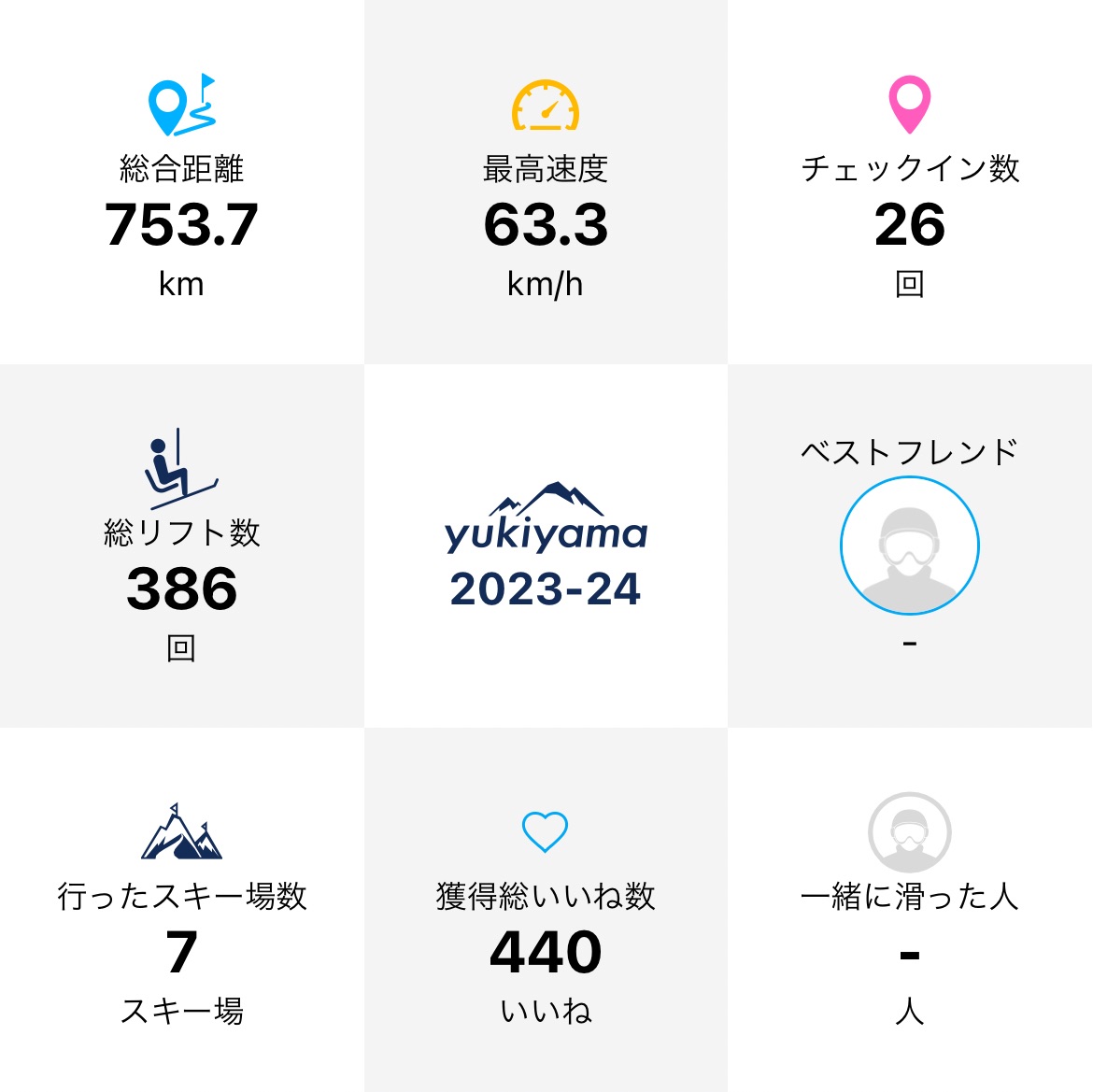 総合距離
753.7
km

最高速度
63.3
km/h

チェックイン数
26
回

総リフト数
386
回

yukiyama
2023-24

ベストフレンド
-

行ったスキー場数
7
スキー場

獲得総いいね数
440
いいね

一緒に滑った人
-
人